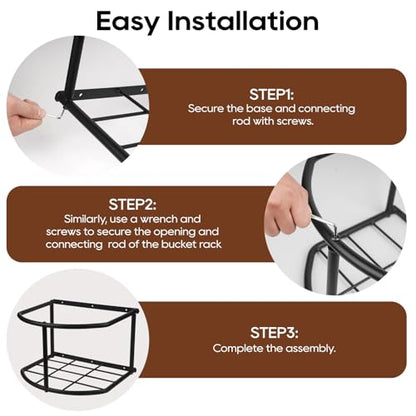 Easy Installation

STEP1:
Secure the base and connecting rod with screws.

STEP2:
Similarly, use a wrench and screws to secure the opening and connecting  rod of the bucket rack

STEP3:
Complete the assembly.