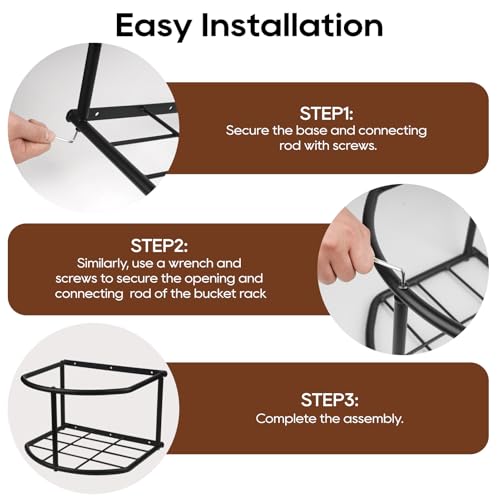 Easy Installation

STEP1:
Secure the base and connecting rod with screws.

STEP2:
Similarly, use a wrench and screws to secure the opening and connecting rod of the bucket rack

STEP3:
Complete the assembly.