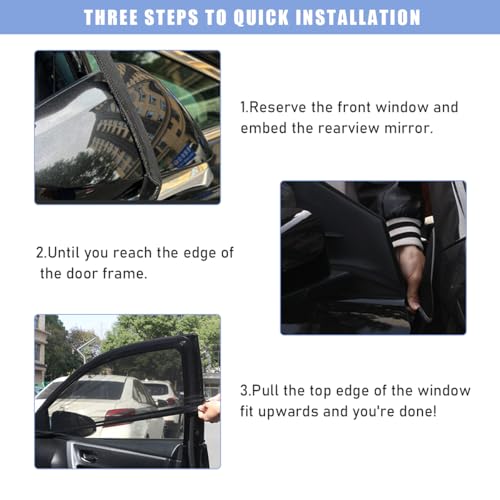 THREE STEPS TO QUICK INSTALLATION

1.Reserve the front window and embed the rearview mirror.

2.Until you reach the edge of the door frame.

3.Pull the top edge of the window fit upwards and you're done!