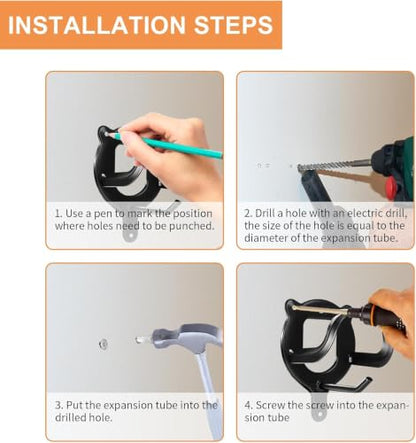 INSTALLATION STEPS

1. Use a pen to mark the position where holes need to be punched.

2. Drill a hole with an electric drill, the size of the hole is equal to the diameter of the expansion tube.

3. Put the expansion tube into the drilled hole.

4. Screw the screw into the expansion tube