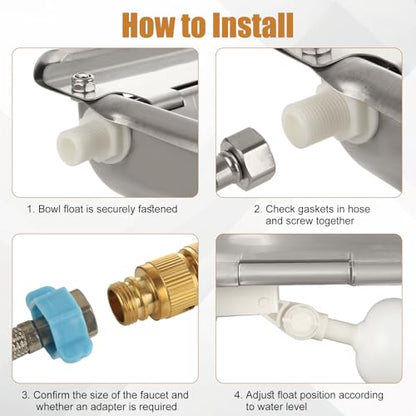 How to Install

1. Bowl float is securely fastened

2. Check gaskets in hose and screw together

3. Confirm the size of the faucet and whether an adapter is required

4. Adjust float position according to water level