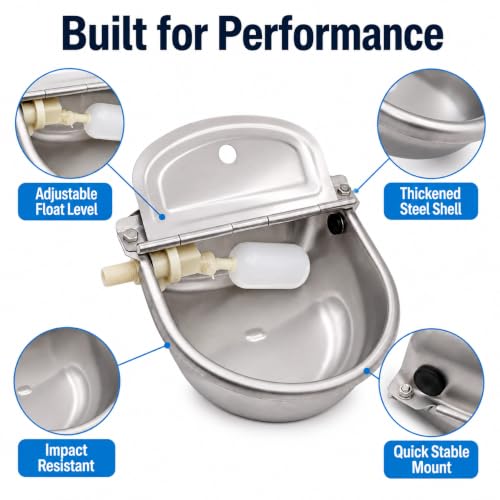 Built for Performance

Adjustable Float Level

Thickened Steel Shell

Impact Resistant

Quick Stable Mount