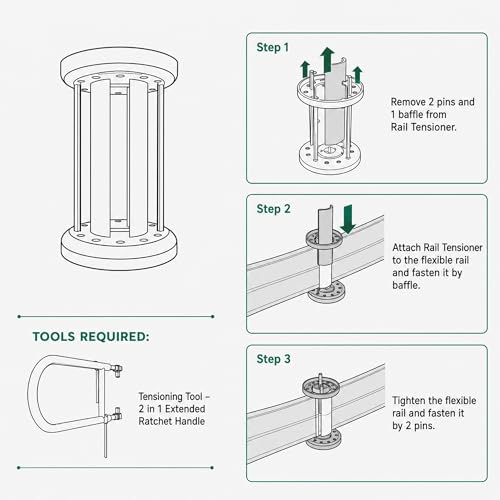 TOOLS REQUIRED:

Tensioning Tool – 2 in 1 Extended Ratchet Handle

Step 1

Remove 2 pins and 1 baffle from Rail Tensioner.

Step 2

Attach Rail Tensioner to the flexible rail and fasten it by baffle.

Step 3

Tighten the flexible rail and fasten it by 2 pins.