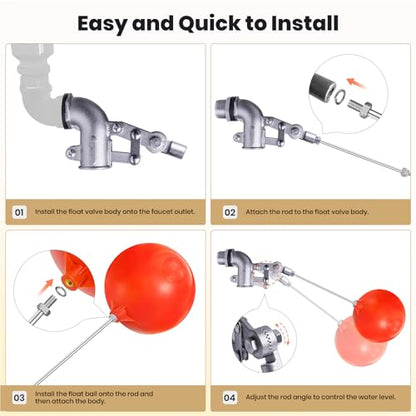 Easy and Quick to Install

01 Install the float valve body onto the faucet outlet.

02 Attach the rod to the float valve body.

03 Install the float ball onto the rod and then attach the body.

04 Adjust the rod angle to control the water level.