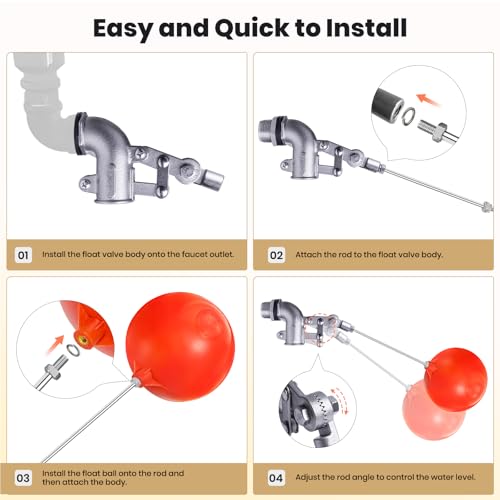 Easy and Quick to Install

01 Install the float valve body onto the faucet outlet.

02 Attach the rod to the float valve body.

03 Install the float ball onto the rod and then attach the body.

04 Adjust the rod angle to control the water level.