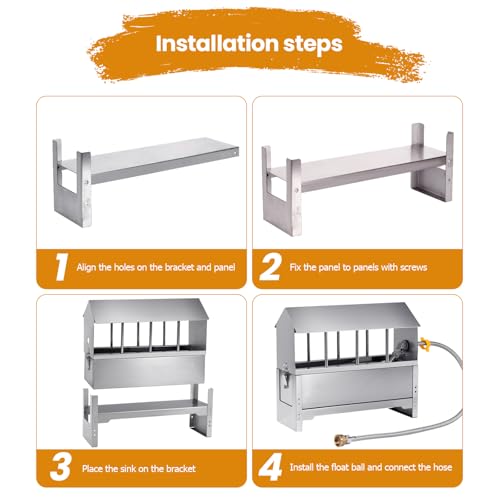 Installation steps

1 Align the holes on the bracket and panel

2 Fix the panel to panels with screws

3 Place the sink on the bracket

4 Install the float ball and connect the hose