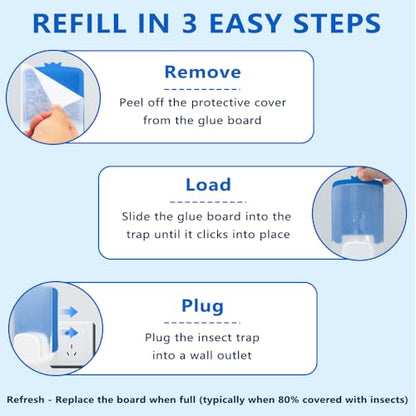 REFILL IN 3 EASY STEPS

Remove

Peel off the protective cover from the glue board

Load

Slide the glue board into the trap until it clicks into place

Plug

Plug the insect trap into a wall outlet

Refresh - Replace the board when full (typically when 80% covered with insects)