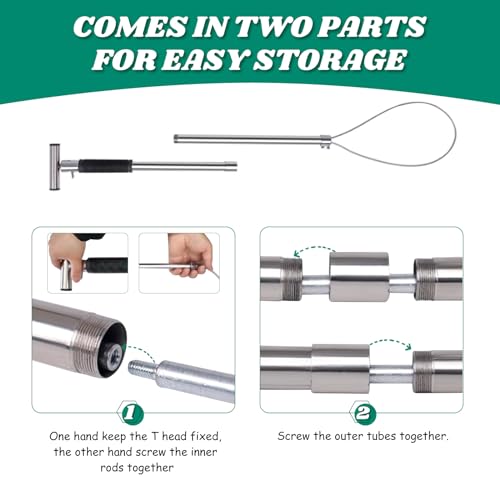 COMES IN TWO PARTS FOR EASY STORAGE

1

One hand keep the T head fixed, the other hand screw the inner rods together

2

Screw the outer tubes together.