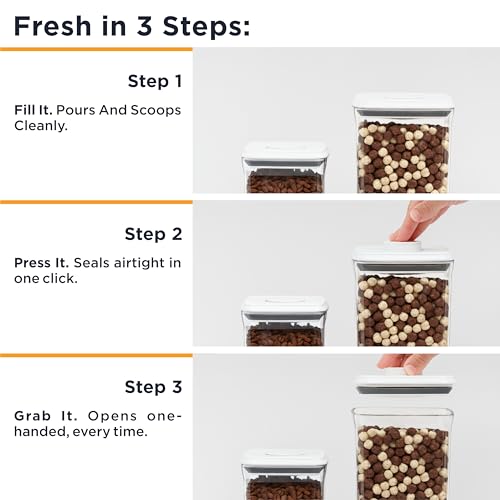 Fresh in 3 Steps:

Step 1

Fill It. Pours And Scoops Cleanly.

Step 2

Press It. Seals airtight in one click.

Step 3

Grab It. Opens one-handed, every time.