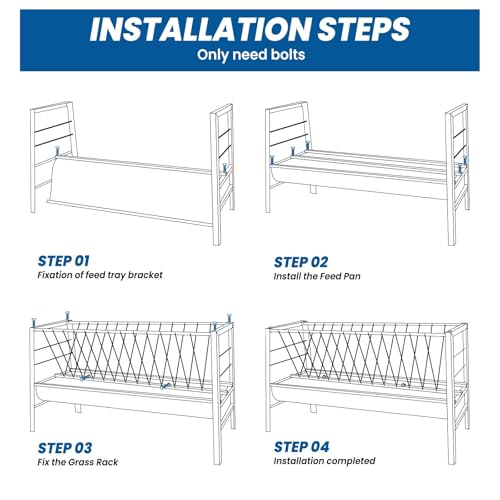 INSTALLATION STEPS
Only need bolts

STEP 01
Fixation of feed tray bracket

STEP 02
Install the Feed Pan

STEP 03
Fix the Grass Rack

STEP 04
Installation completed