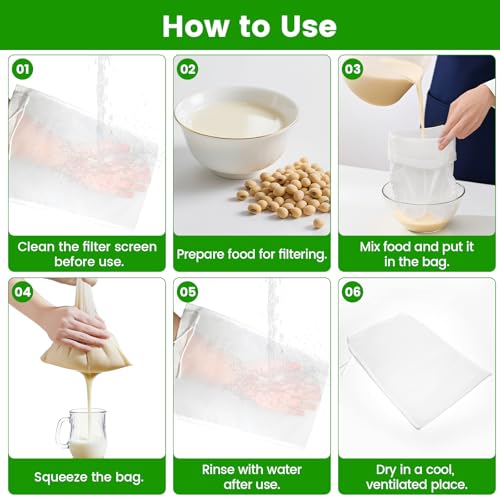 How to Use

01
Clean the filter screen before use.

02
Prepare food for filtering.

03
Mix food and put it in the bag.

04
Squeeze the bag.

05
Rinse with water after use.

06
Dry in a cool, ventilated place.