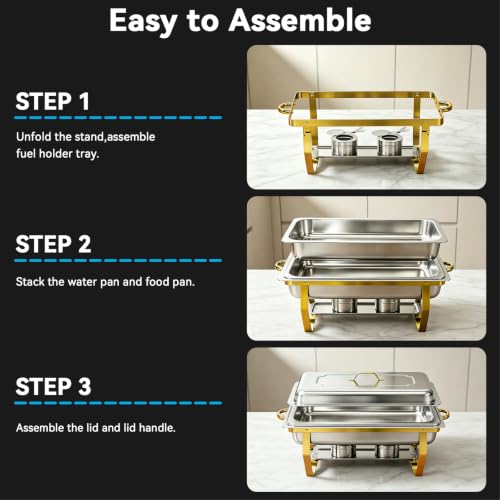 Easy to Assemble

STEP 1

Unfold the stand,assemble fuel holder tray.

STEP 2

Stack the water pan and food pan.

STEP 3

Assemble the lid and lid handle.