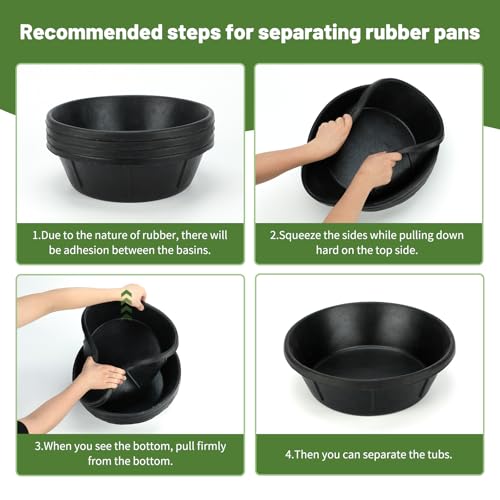 Recommended steps for separating rubber pans

1.Due to the nature of rubber, there will be adhesion between the basins.

2.Squeeze the sides while pulling down hard on the top side.

3.When you see the bottom, pull firmly from the bottom.

4.Then you can separate the tubs.