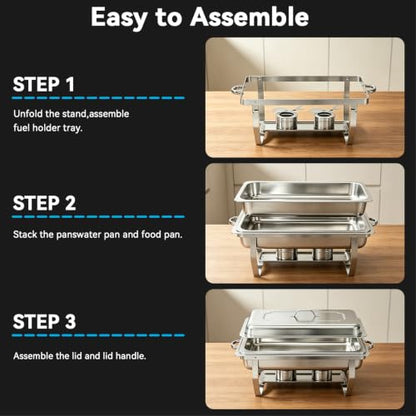 Easy to Assemble

STEP 1

Unfold the stand,assemble fuel holder tray.

STEP 2

Stack the panswater pan and food pan.

STEP 3

Assemble the lid and lid handle.