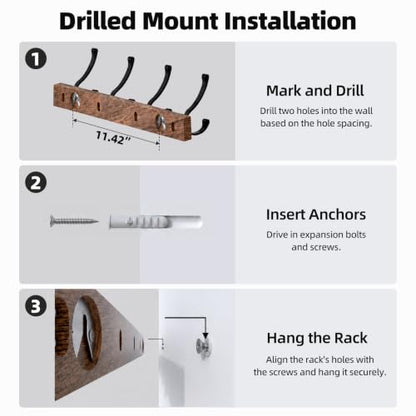 Drilled Mount Installation

1

11.42"

Mark and Drill

Drill two holes into the wall based on the hole spacing.

2

Insert Anchors

Drive in expansion bolts and screws.

3

Hang the Rack

Align the rack's holes with the screws and hang it securely.