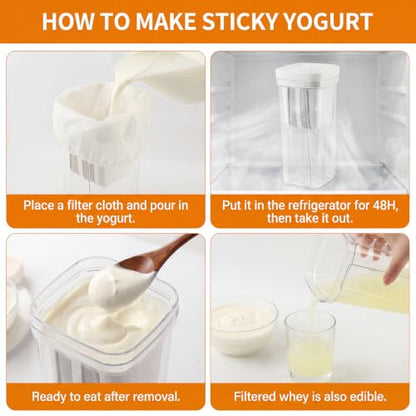 HOW TO MAKE STICKY YOGURT

Place a filter cloth and pour in the yogurt.

Put it in the refrigerator for 48H, then take it out.

Ready to eat after removal.

Filtered whey is also edible.