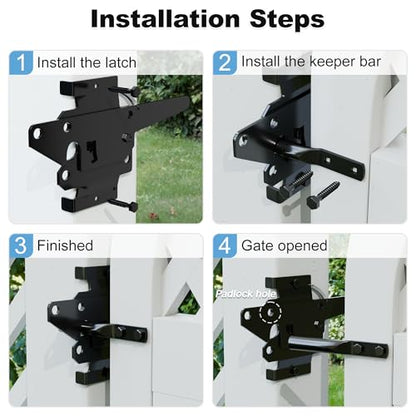 Installation Steps

1 Install the latch

2 Install the keeper bar

3 Finished

4 Gate opened

Padlock hole