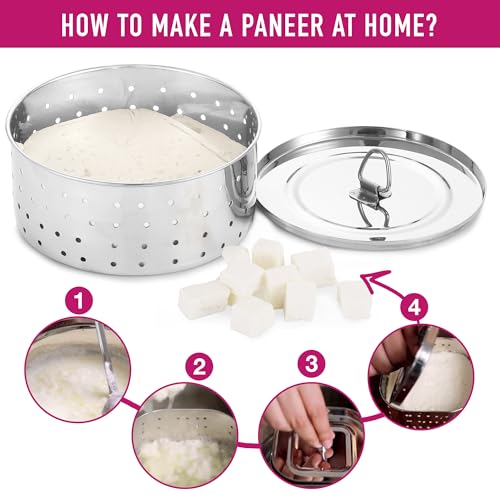 HOW TO MAKE A PANEER AT HOME?

1

2

3

4