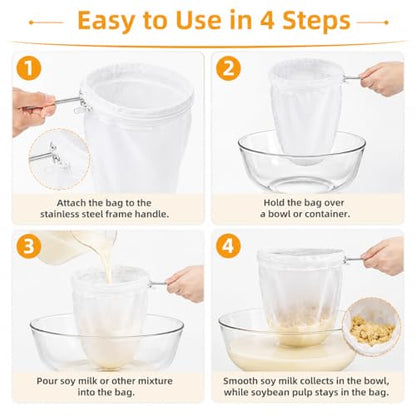 Easy to Use in 4 Steps

1
Attach the bag to the stainless steel frame handle.

2
Hold the bag over a bowl or container.

3
Pour soy milk or other mixture into the bag.

4
Smooth soy milk collects in the bowl, while soybean pulp stays in the bag.