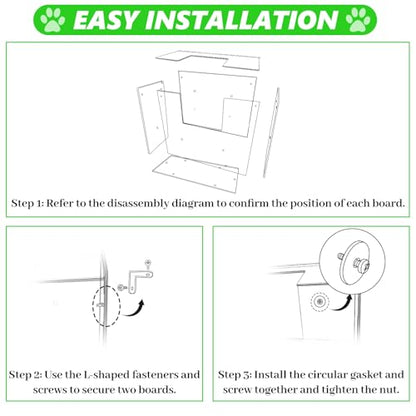 EASY INSTALLATION

Step 1: Refer to the disassembly diagram to confirm the position of each board.

Step 2: Use the L-shaped fasteners and screws to secure two boards.

Step 3: Install the circular gasket and screw together and tighten the nut.