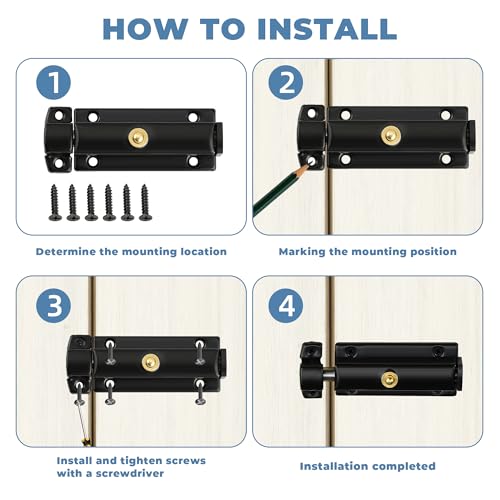 HOW TO INSTALL

1

Determine the mounting location

2

Marking the mounting position

3

Install and tighten screws with a screwdriver

4

Installation completed