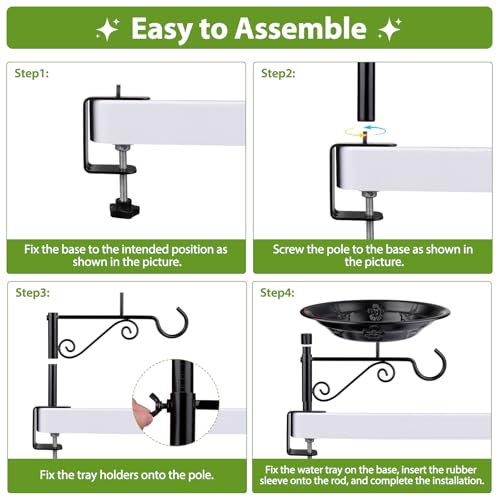 Easy to Assemble

Step1:

Fix the base to the intended position as shown in the picture.

Step2:

Screw the pole to the base as shown in the picture.

Step3:

Fix the tray holders onto the pole.

Step4:

Fix the water tray on the base, insert the rubber sleeve onto the rod, and complete the installation.