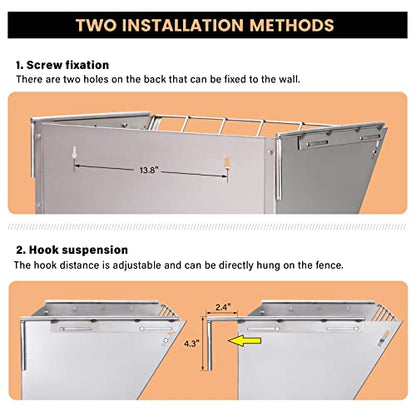 TWO INSTALLATION METHODS

1. Screw fixation
There are two holes on the back that can be fixed to the wall.

13.8"

2. Hook suspension
The hook distance is adjustable and can be directly hung on the fence.

2.4"

4.3"