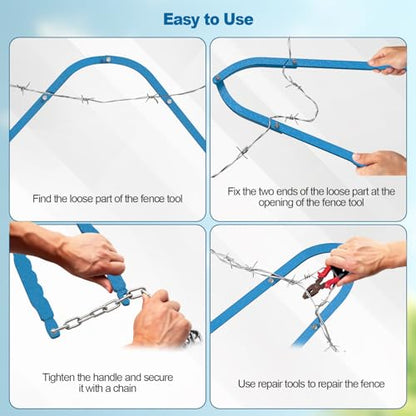 Easy to Use

Find the loose part of the fence tool

Fix the two ends of the loose part at the opening of the fence tool

Tighten the handle and secure it with a chain

Use repair tools to repair the fence