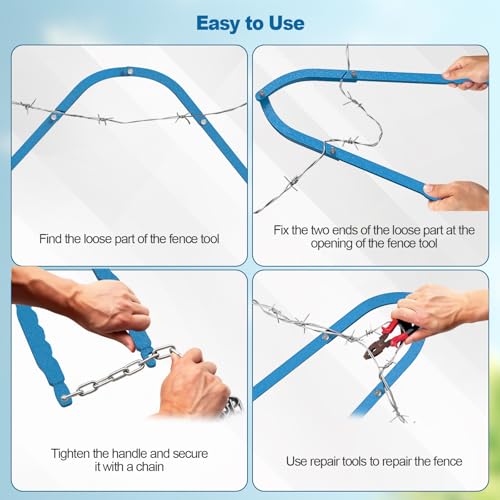 Easy to Use

Find the loose part of the fence tool

Fix the two ends of the loose part at the opening of the fence tool

Tighten the handle and secure it with a chain

Use repair tools to repair the fence