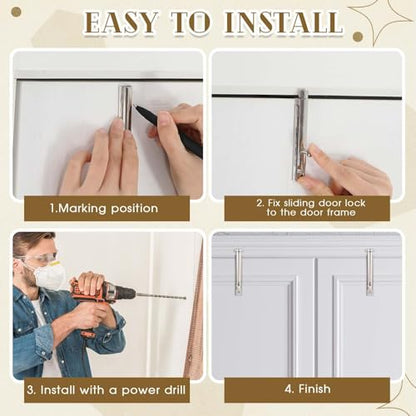 EASY TO INSTALL

1.Marking position

2. Fix sliding door lock to the door frame

3. Install with a power drill

4. Finish