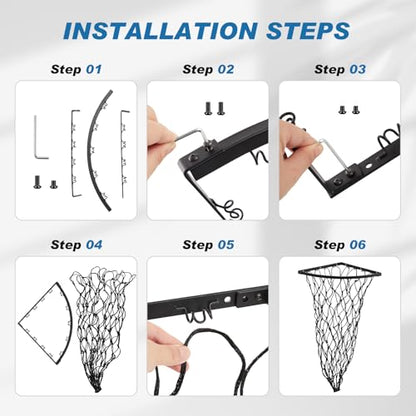 INSTALLATION STEPS

Step 01

Step 02

Step 03

Step 04

Step 05

Step 06