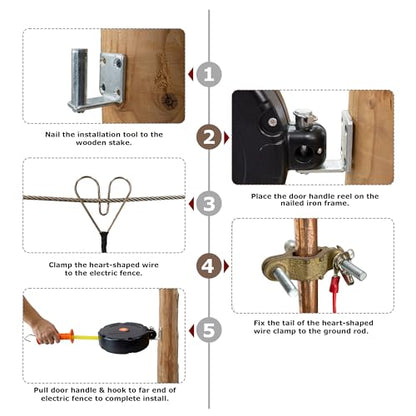 1

Nail the installation tool to the wooden stake.

2

Place the door handle reel on the nailed iron frame.

3

Clamp the heart-shaped wire to the electric fence.

4

Fix the tail of the heart-shaped wire clamp to the ground rod.

5

Pull door handle & hook to far end of electric fence to complete install.