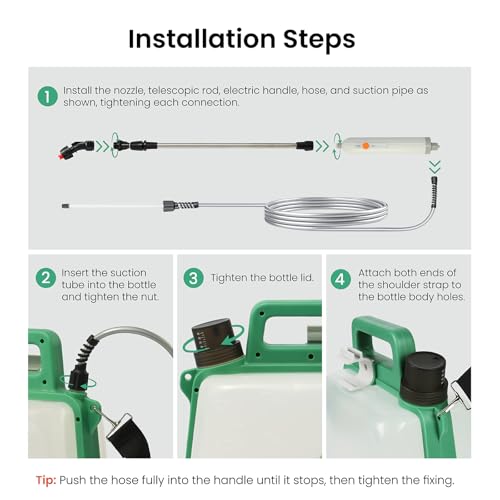 Installation Steps

1 Install the nozzle, telescopic rod, electric handle, hose, and suction pipe as shown, tightening each connection.

2 Insert the suction tube into the bottle and tighten the nut.

3 Tighten the bottle lid.

4 Attach both ends of the shoulder strap to the bottle body holes.

Tip: Push the hose fully into the handle until it stops, then tighten the fixing.