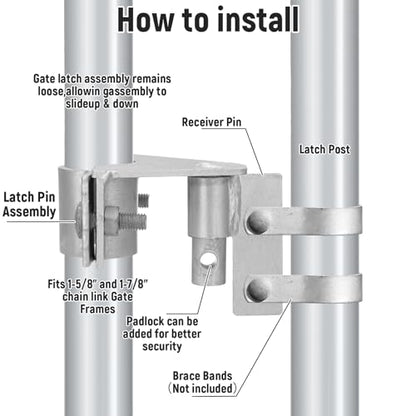 How to install

Gate latch assembly remains loose,allowin gassembly to slideup & down

Receiver Pin

Latch Post

Latch Pin Assembly

Fits 1-5/8" and 1-7/8" chain link Gate Frames

Padlock can be added for better security

Brace Bands (Not included)