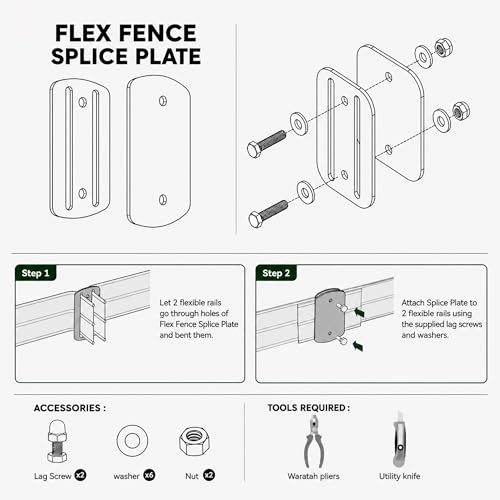 FLEX FENCE SPLICE PLATE

Step 1

Let 2 flexible rails go through holes of Flex Fence Splice Plate and bent them.

Step 2

Attach Splice Plate to 2 flexible rails using the supplied lag screws and washers.

ACCESSORIES :

Lag Screw x2

washer x6

Nut x2

TOOLS REQUIRED :

Waratah pliers

Utility knife