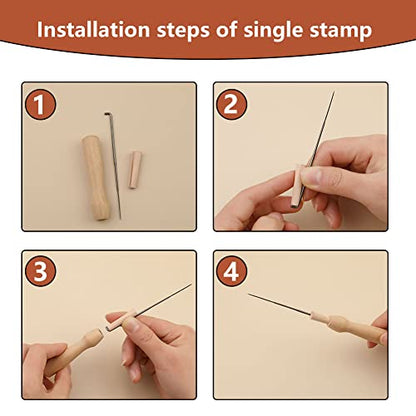 Installation steps of single stamp

1

2

3

4