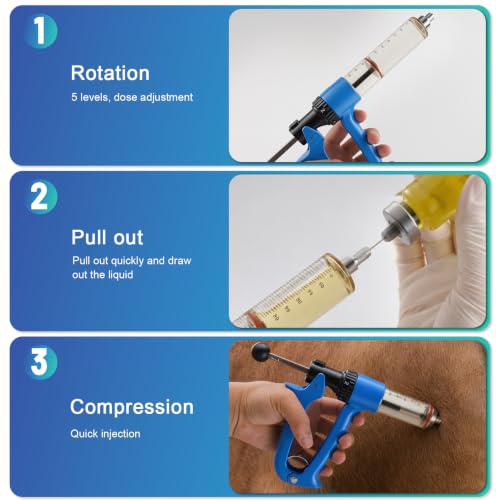 1

Rotation

5 levels, dose adjustment

2

Pull out

Pull out quickly and draw out the liquid

3

Compression

Quick injection