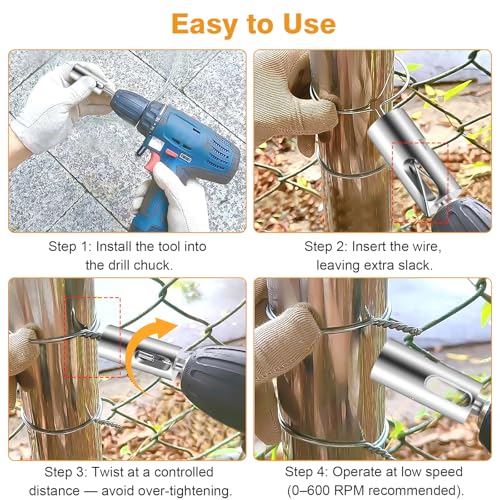 Easy to Use

Step 1: Install the tool into the drill chuck.

Step 2: Insert the wire, leaving extra slack.

Step 3: Twist at a controlled distance — avoid over-tightening.

Step 4: Operate at low speed (0–600 RPM recommended).