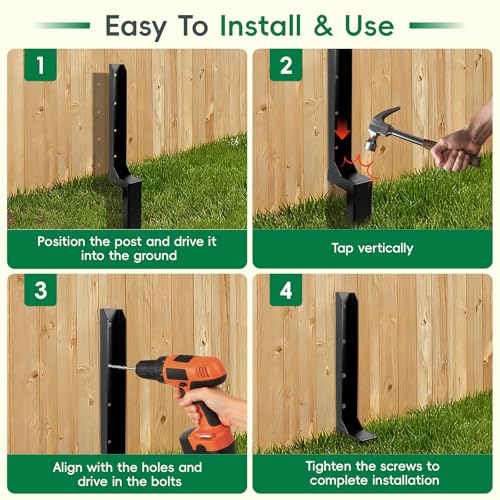 Easy To Install & Use

1

Position the post and drive it into the ground

2

Tap vertically

3

Align with the holes and drive in the bolts

4

Tighten the screws to complete installation