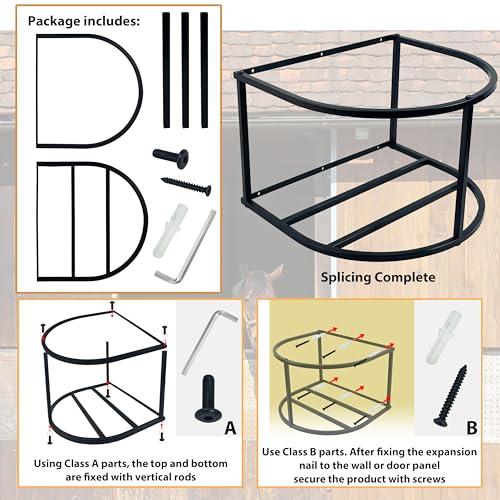 Package includes:

Splicing Complete

A

Using Class A parts, the top and bottom are fixed with vertical rods

B

Use Class B parts. After fixing the expansion nail to the wall or door panel secure the product with screws