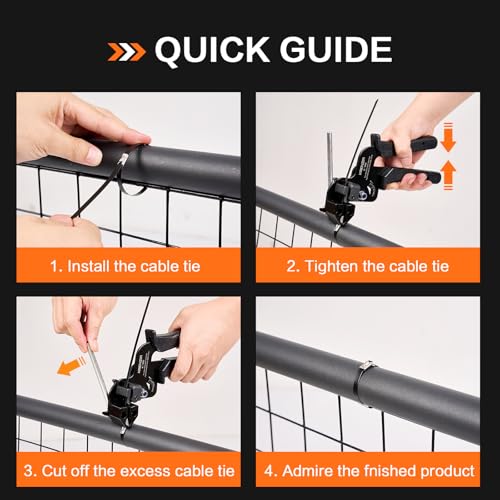 QUICK GUIDE

1. Install the cable tie

2. Tighten the cable tie

3. Cut off the excess cable tie

4. Admire the fnished product