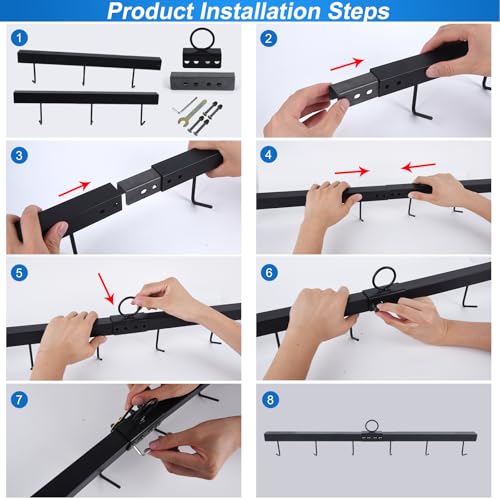 Product Installation Steps

1

2

3

4

5

6

7

8