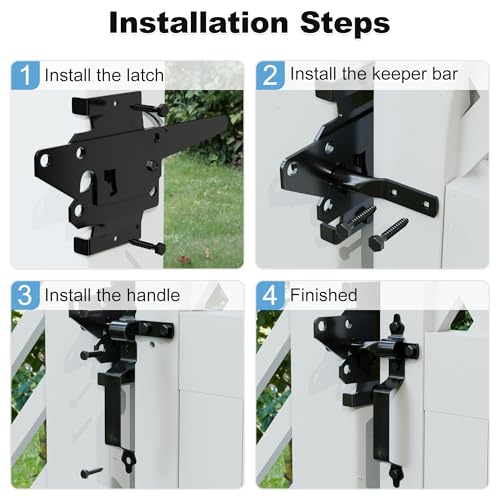 Installation Steps

1 Install the latch

2 Install the keeper bar

3 Install the handle

4 Finished