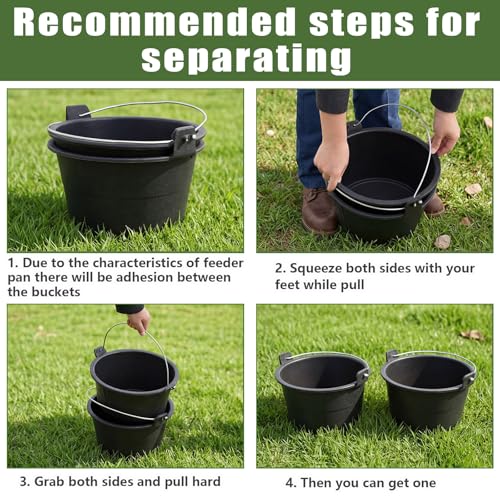 Recommended steps for separating

1. Due to the characteristics of feeder pan there will be adhesion between the buckets

2. Squeeze both sides with your feet while pull

3. Grab both sides and pull hard

4. Then you can get one