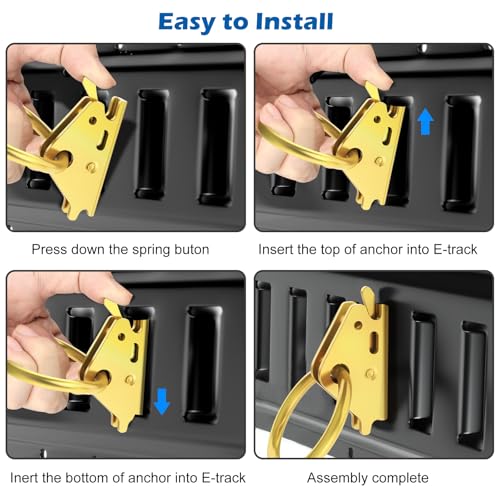 Easy to Install

Press down the spring buton

Insert the top of anchor into E-track

Inert the bottom of anchor into E-track

Assembly complete