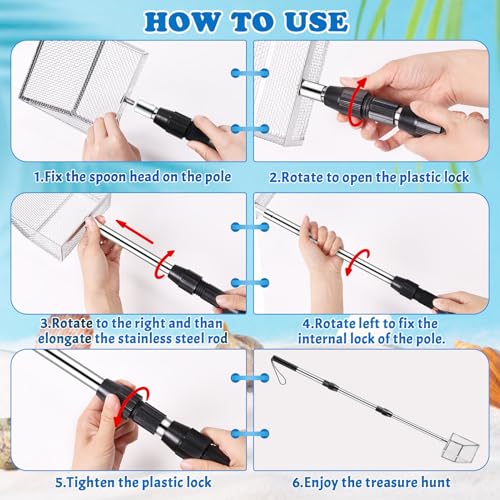 HOW TO USE

1.Fix the spoon head on the pole

2.Rotate to open the plastic lock

3.Rotate to the right and than elongate the stainless steel rod

4.Rotate left to fix the internal lock of the pole.

5.Tighten the plastic lock

6.Enjoy the treasure hunt