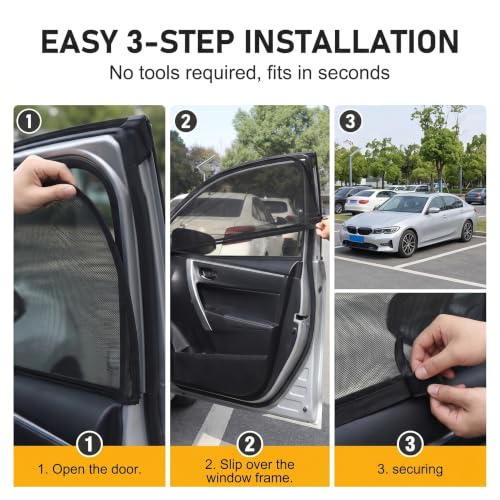 EASY 3-STEP INSTALLATION
No tools required, fits in seconds

1

2

3

1
1. Open the door.

2
2. Slip over the window frame.

3
3. securing