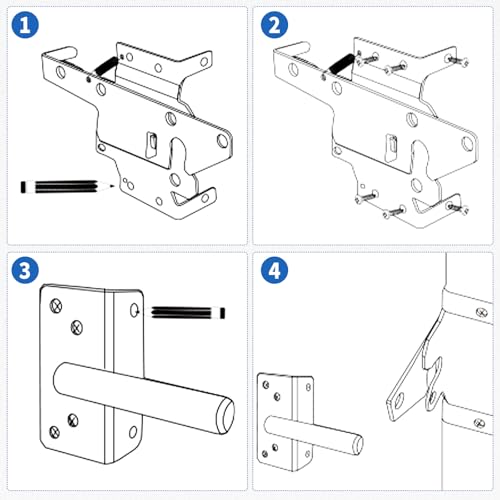 1

2

3

4